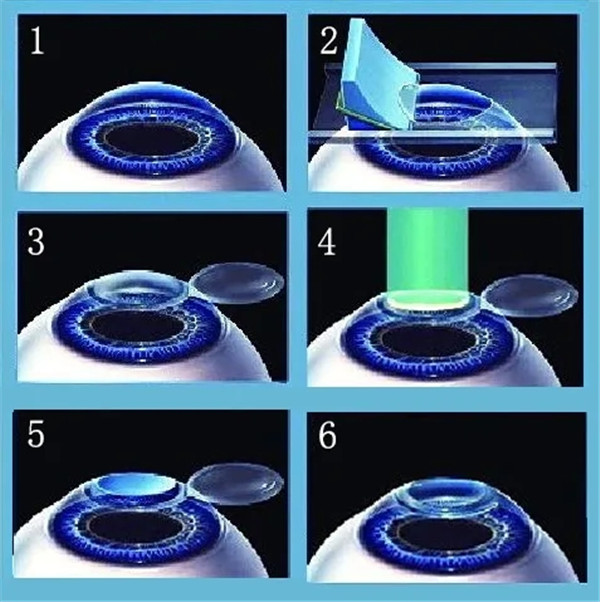 1

2

3

4

5

6